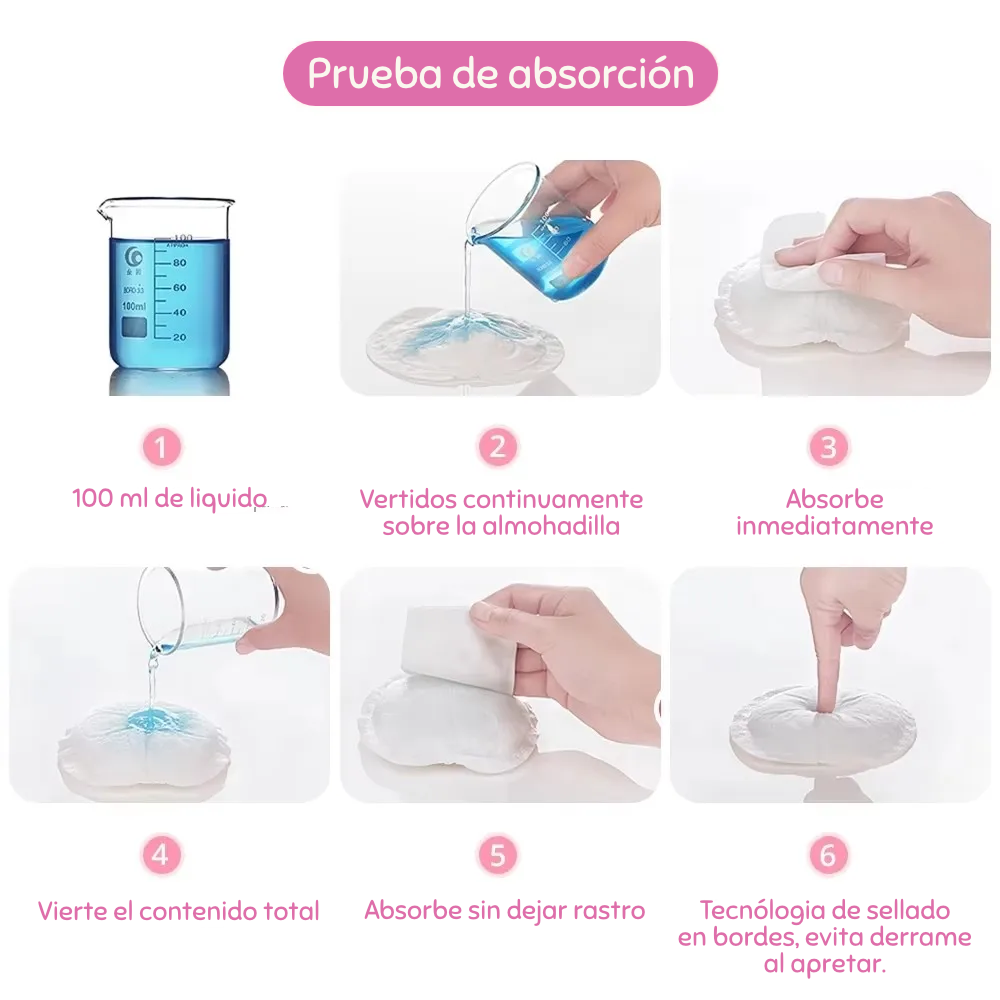 Prueba de absorción

100
80
60
40
20
100ml

1
100 ml de liquido

2
Vertidos continuamente sobre la almohadilla

3
Absorbe inmediatamente

4
Vierte el contenido total

5
Absorbe sin dejar rastro

6
Tecnólogia de sellado en bordes, evita derrame al apretar.