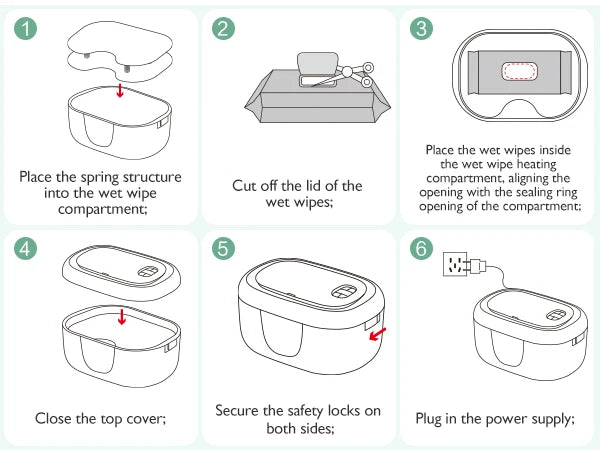 1

Place the spring structure into the wet wipe compartment;

2

Cut off the lid of the wet wipes;

3

Place the wet wipes inside the wet wipe heating compartment, aligning the opening with the sealing ring opening of the compartment;

4

Close the top cover;

5

Secure the safety locks on both sides;

6

Plug in the power supply;