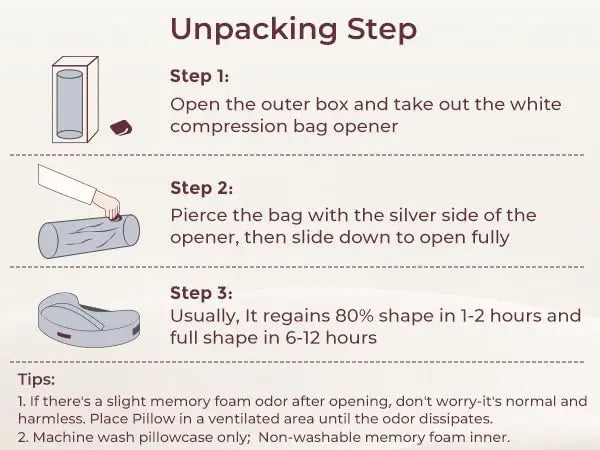 Unpacking Step

Step 1:
Open the outer box and take out the white compression bag opener

Step 2:
Pierce the bag with the silver side of the opener, then slide down to open fully

Step 3:
Usually, It regains 80% shape in 1-2 hours and full shape in 6-12 hours

Tips:
1. If there's a slight memory foam odor after opening, don't worry-it's normal and harmless. Place Pillow in a ventilated area until the odor dissipates.
2. Machine wash pillowcase only; Non-washable memory foam inner.